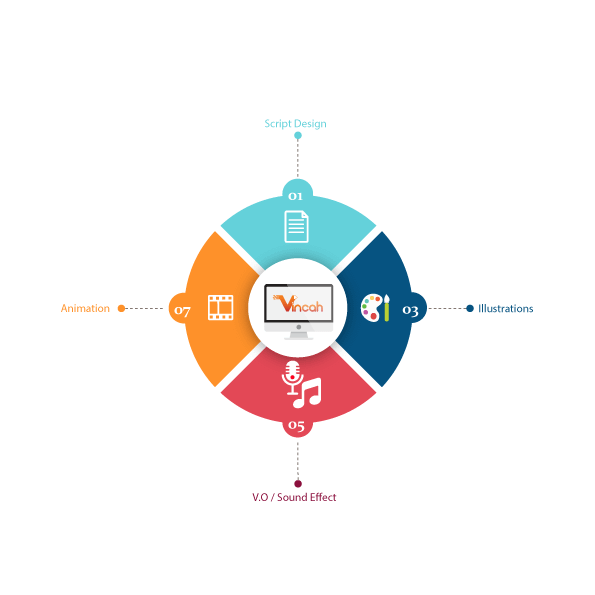 Script Design

01

Animation

07

Vincah

03

Illustrations

05

V.O / Sound Effect